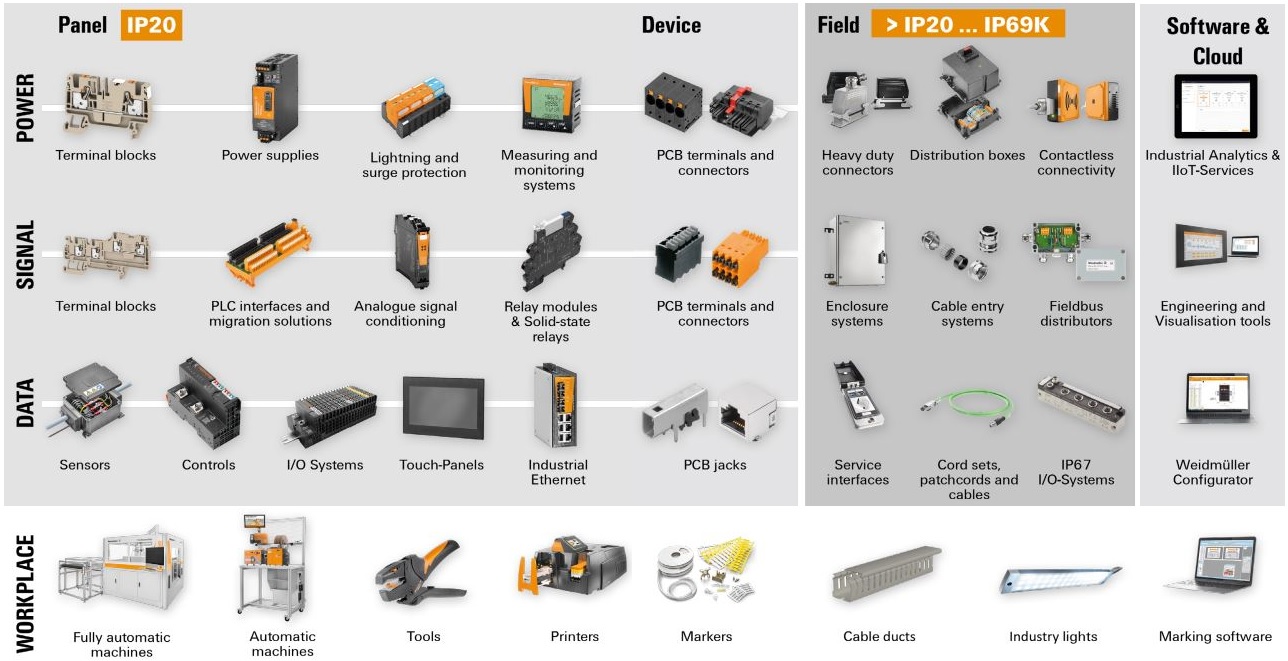 Panel IP20

Device

Field > IP20 ... IP69K

Software & Cloud

POWER

Terminal blocks

Power supplies

Lightning and surge protection

Measuring and monitoring systems

PCB terminals and connectors

Heavy duty connectors

Distribution boxes

Contactless connectivity

Industrial Analytics & IIoT-Services

SIGNAL

Terminal blocks

PLC interfaces and migration solutions

Analogue signal conditioning

Relay modules & Solid-state relays

PCB terminals and connectors

Enclosure systems

Cable entry systems

Fieldbus distributors

Engineering and Visualisation tools

DATA

Sensors

Controls

I/O Systems

Touch-Panels

Industrial Ethernet

PCB jacks

Service interfaces

Cord sets, patchcords and cables

IP67 I/O-Systems

Weidmüller Configurator

WORKPLACE

Fully automatic machines

Automatic machines

Tools

Printers

Markers

Cable ducts

Industry lights

Marking software